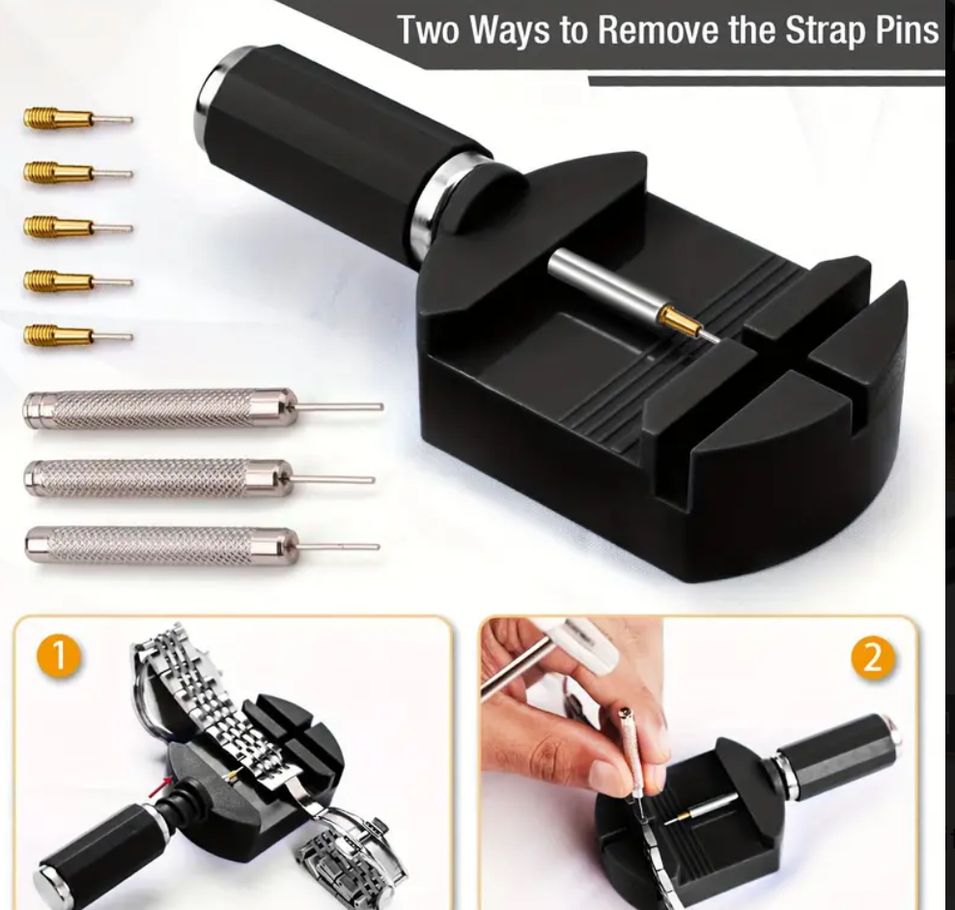 Two Ways to Remove the Strap Pins

1

2