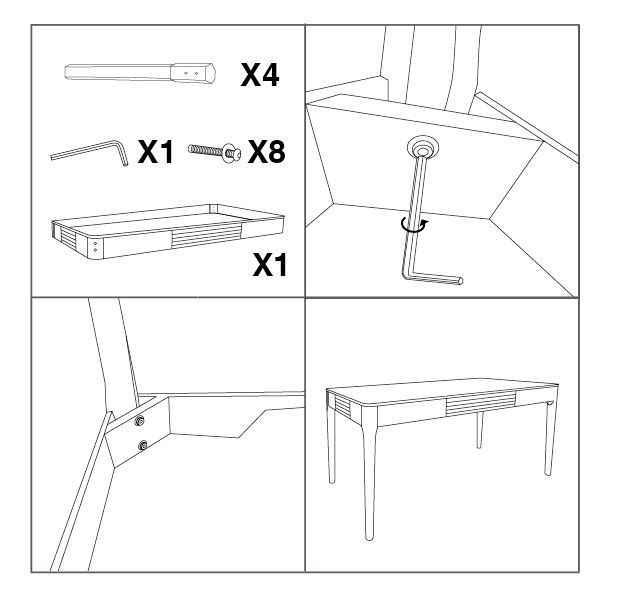 X4

X1 X8

X1