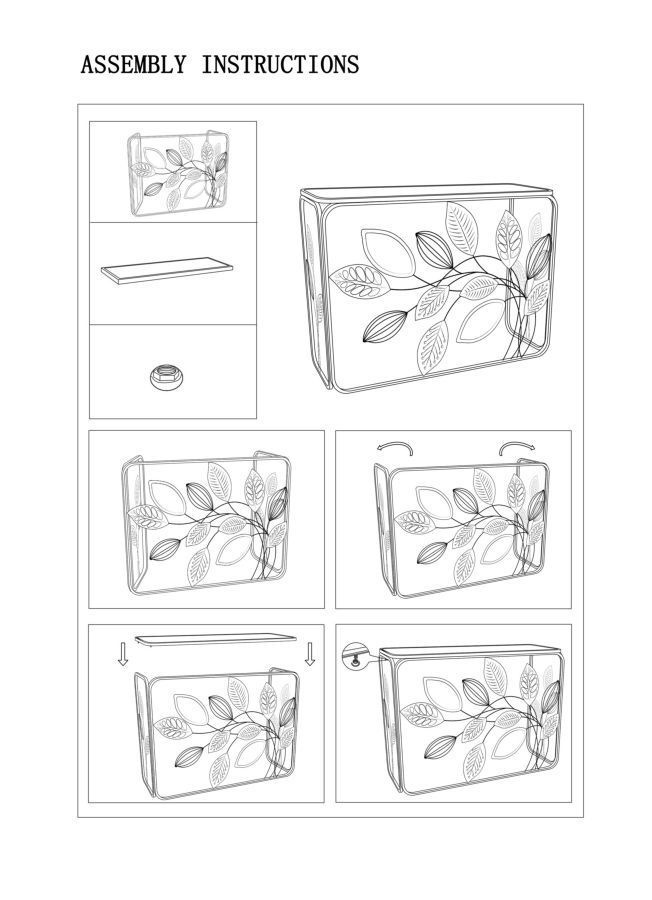 ASSEMBLY INSTRUCTIONS