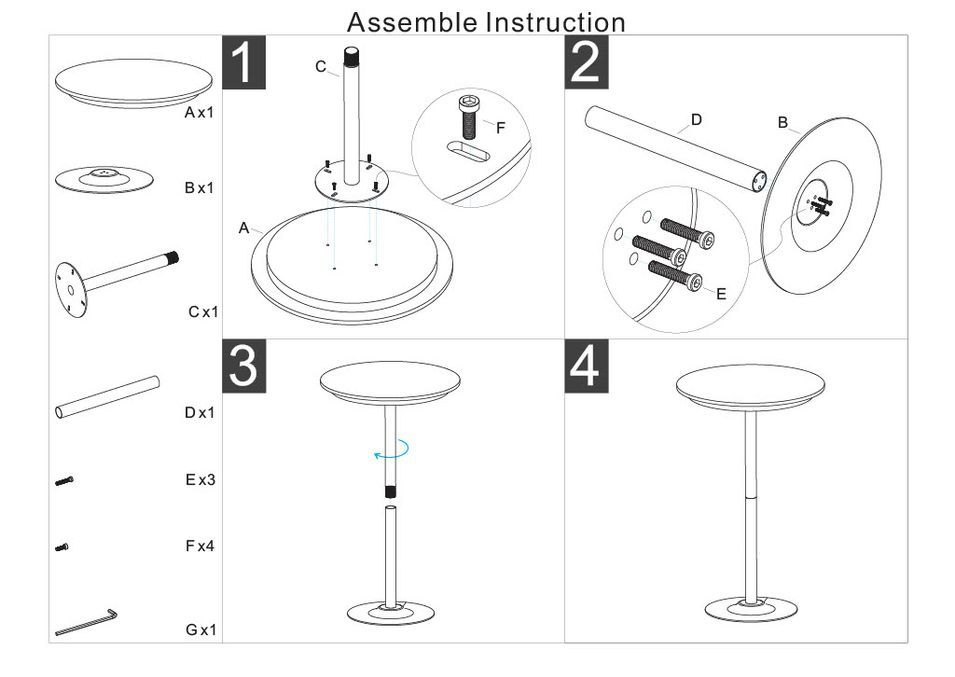 Assemble Instruction

A x1

B x1

C x1

D x1

E x3

F x4

G x1

1

C

F

A

2

D

B

E

3

4