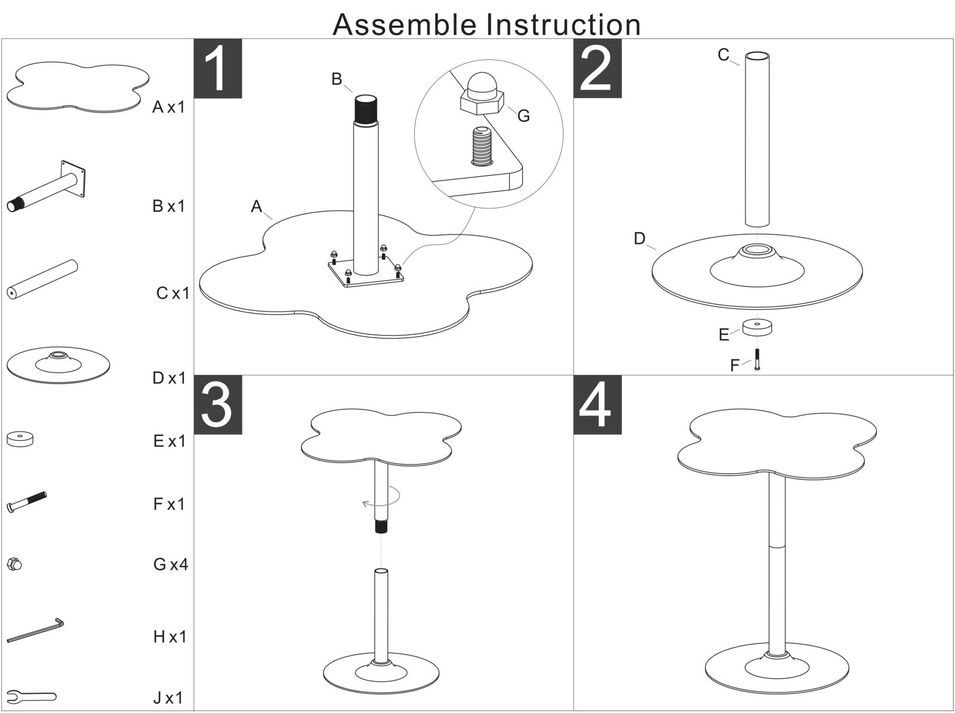 Assemble Instruction

A x1

B x1

C x1

D x1

E x1

F x1

G x4

H x1

J x1

1

B

G

A

2

C

D

E

F

3

4