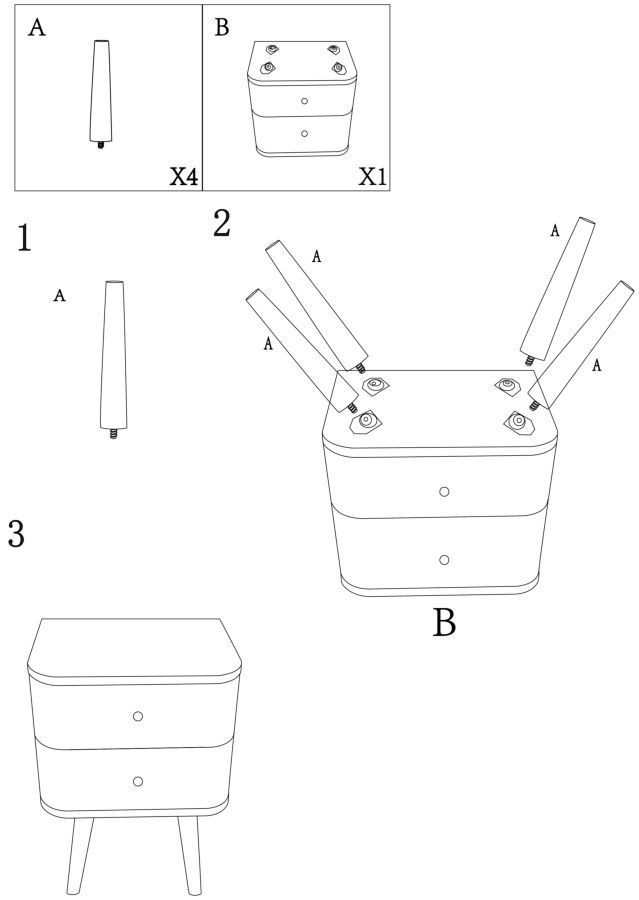 A

X4

B

X1

1

A

2

A

A

A

A

B

3