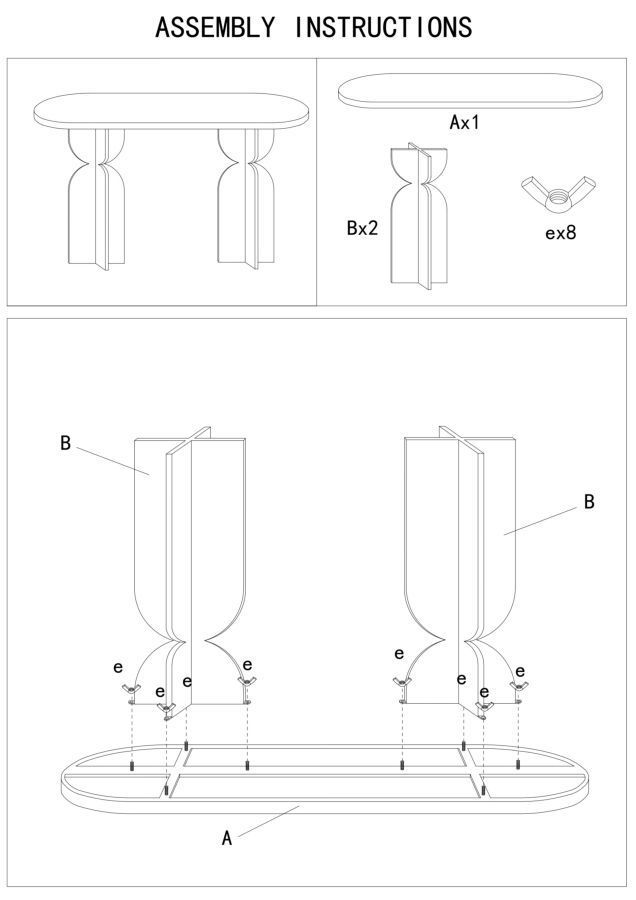 ASSEMBLY INSTRUCTIONS

Ax1

Bx2

ex8

B

B

e

e

e

e

e

e

e

e

A