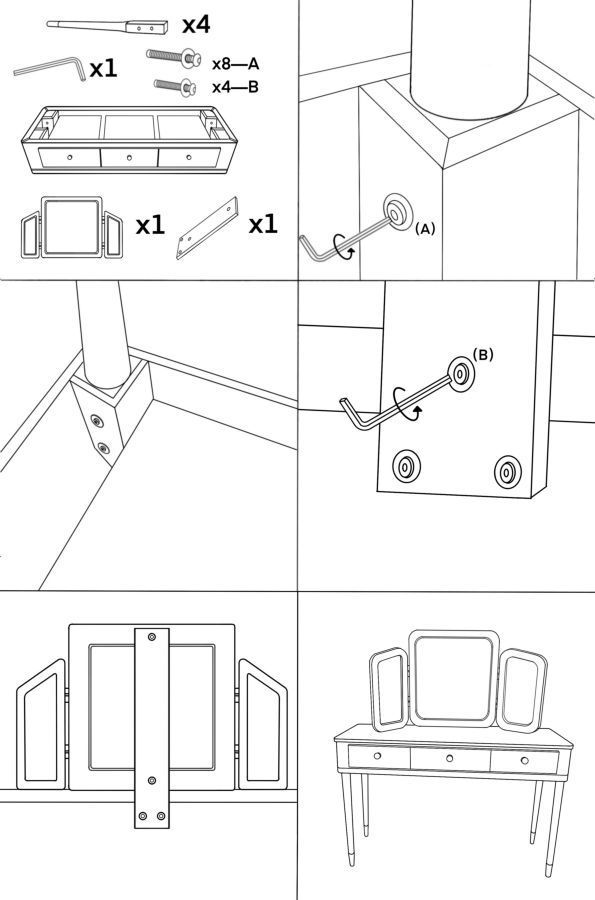 x4
x1
x8—A
x4—B
x1
x1
(A)
(B)