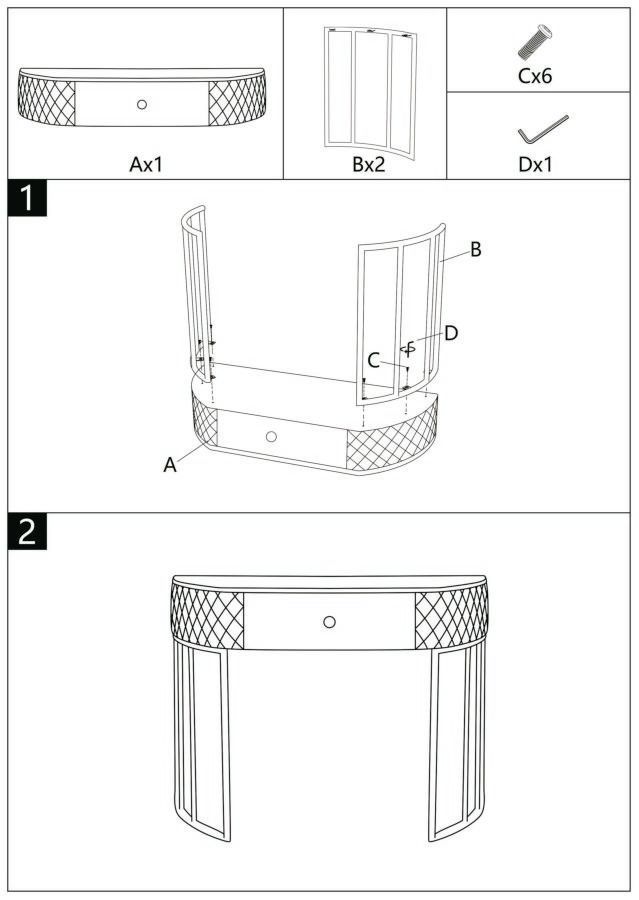 Ax1

Bx2

Cx6

Dx1

1

B

D

C

A

2