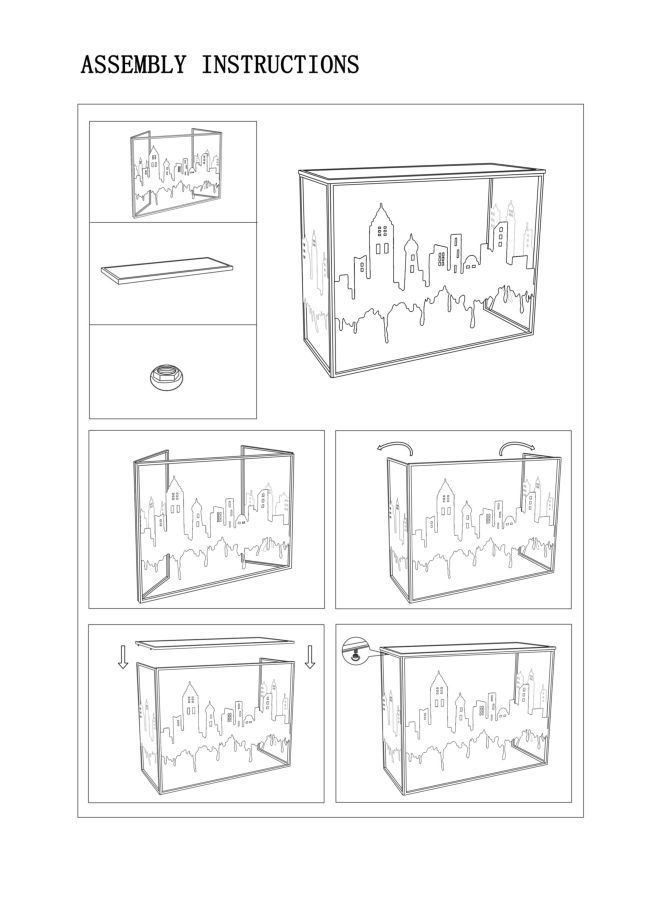 ASSEMBLY INSTRUCTIONS