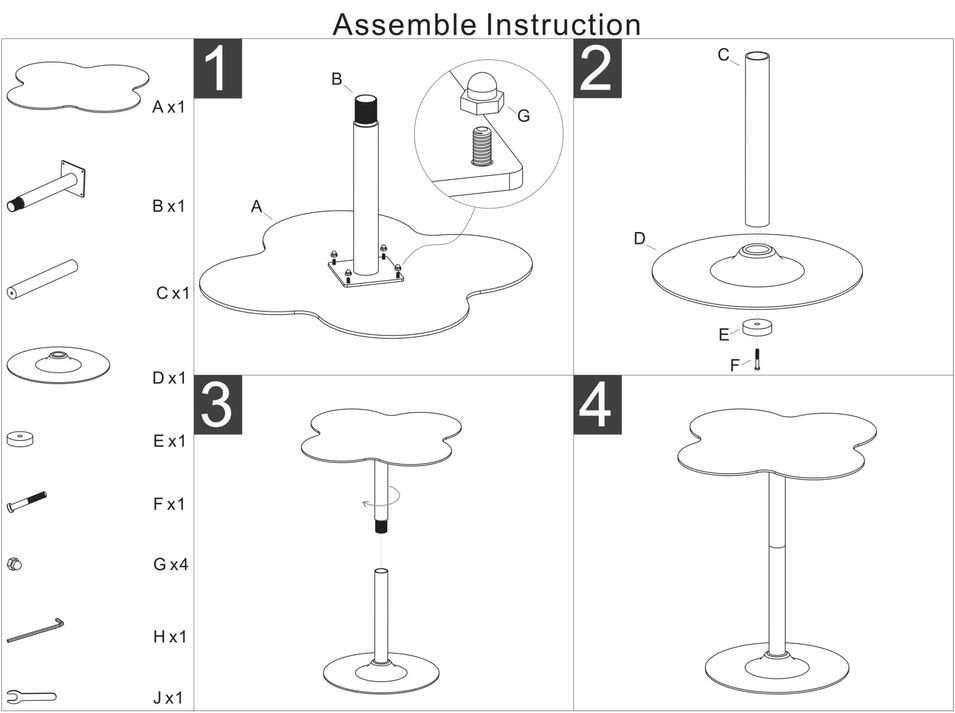 Assemble Instruction

A x1

B x1

C x1

D x1

E x1

F x1

G x4

H x1

J x1

1

B

G

A

2

C

D

E

F

3

4