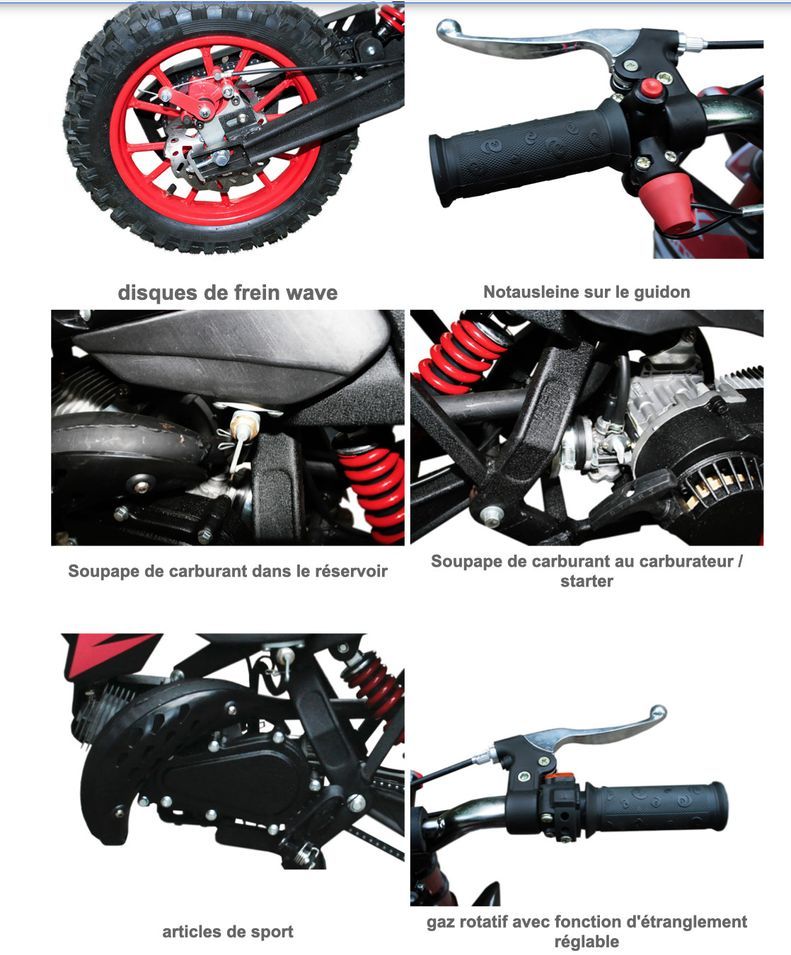 disques de frein wave

Notausleine sur le guidon

Soupape de carburant dans le réservoir

Soupape de carburant au carburateur / starter

articles de sport

gaz rotatif avec fonction d'étranglement réglable