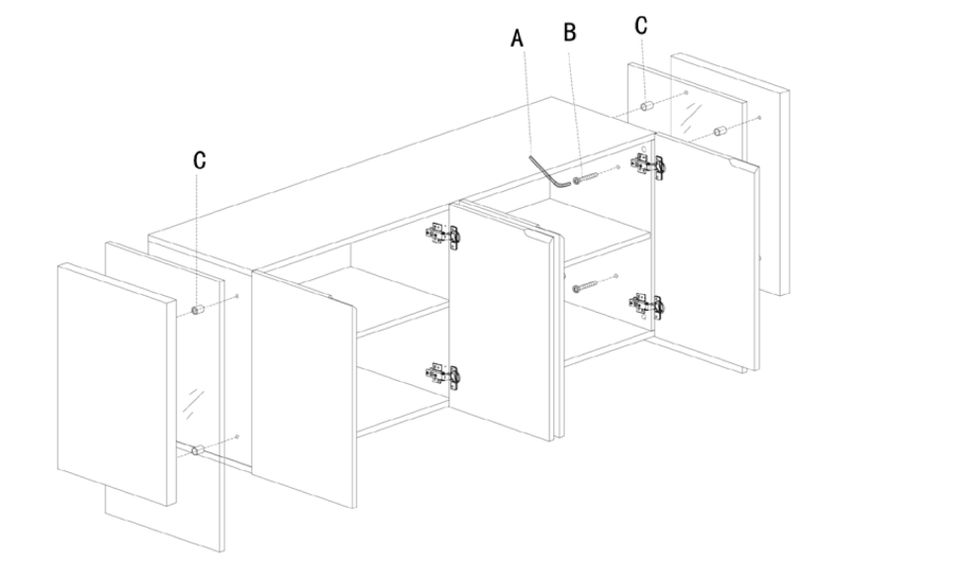 A
B
C
C