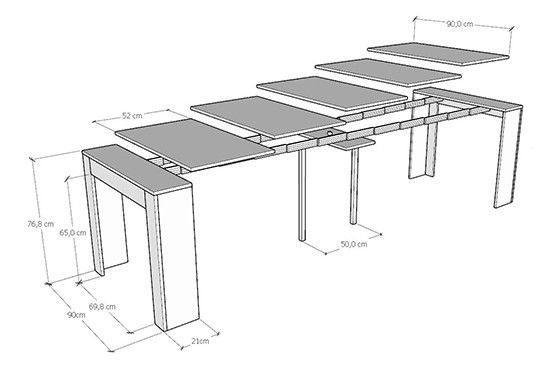 90,0 cm

52 cm

76,8 cm

65,0 cm

50,0 cm

69,8 cm

90cm

21cm