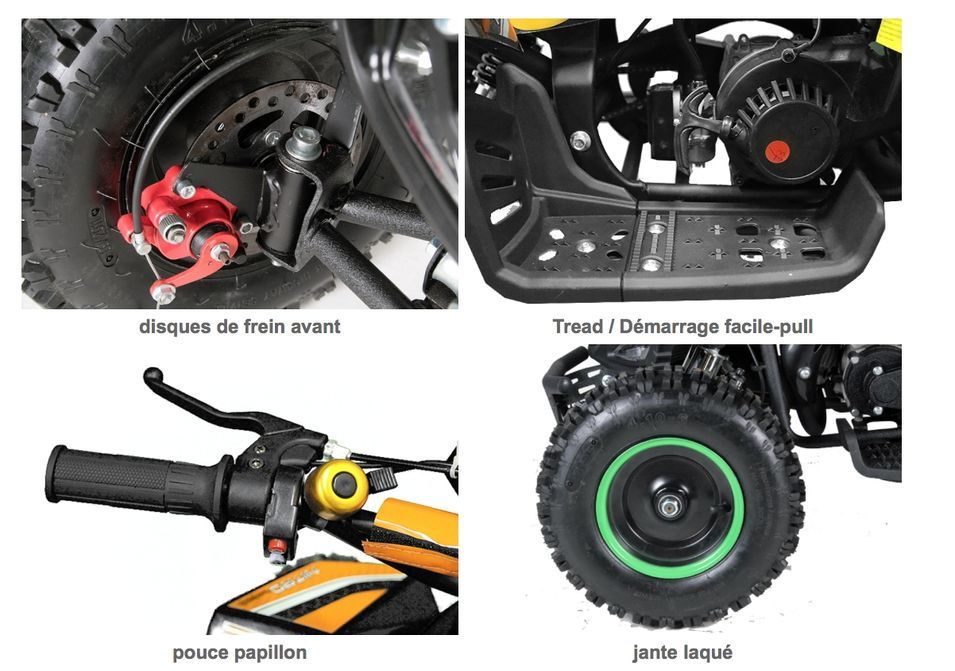 disques de frein avant

Tread / Démarrage facile-pull

pouce papillon

jante laqué