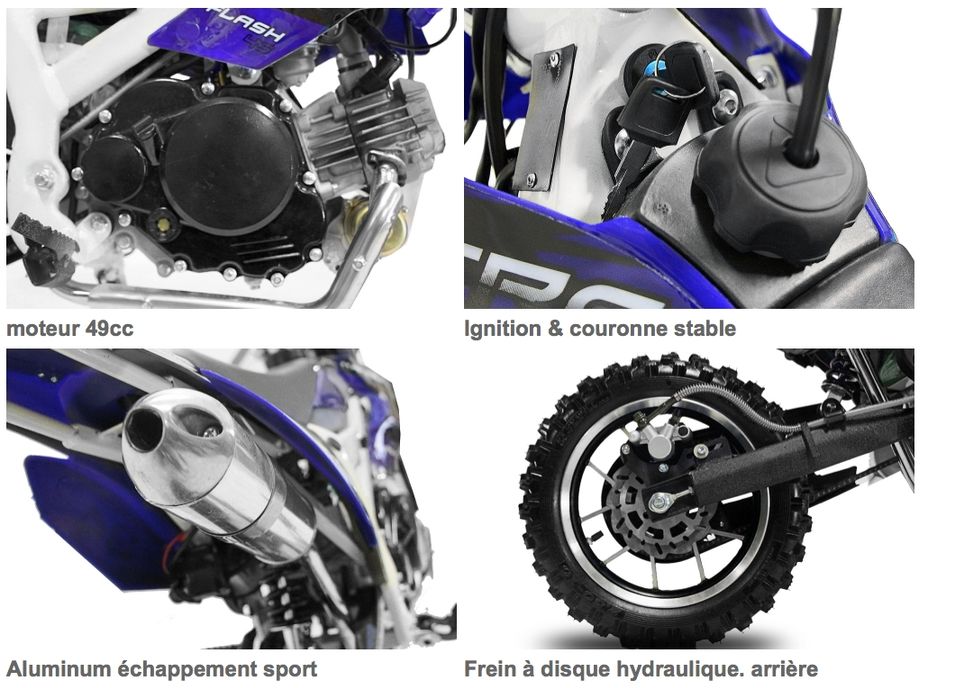 FLASH

moteur 49cc

Ignition & couronne stable

Aluminum échappement sport

Frein à disque hydraulique. arrière