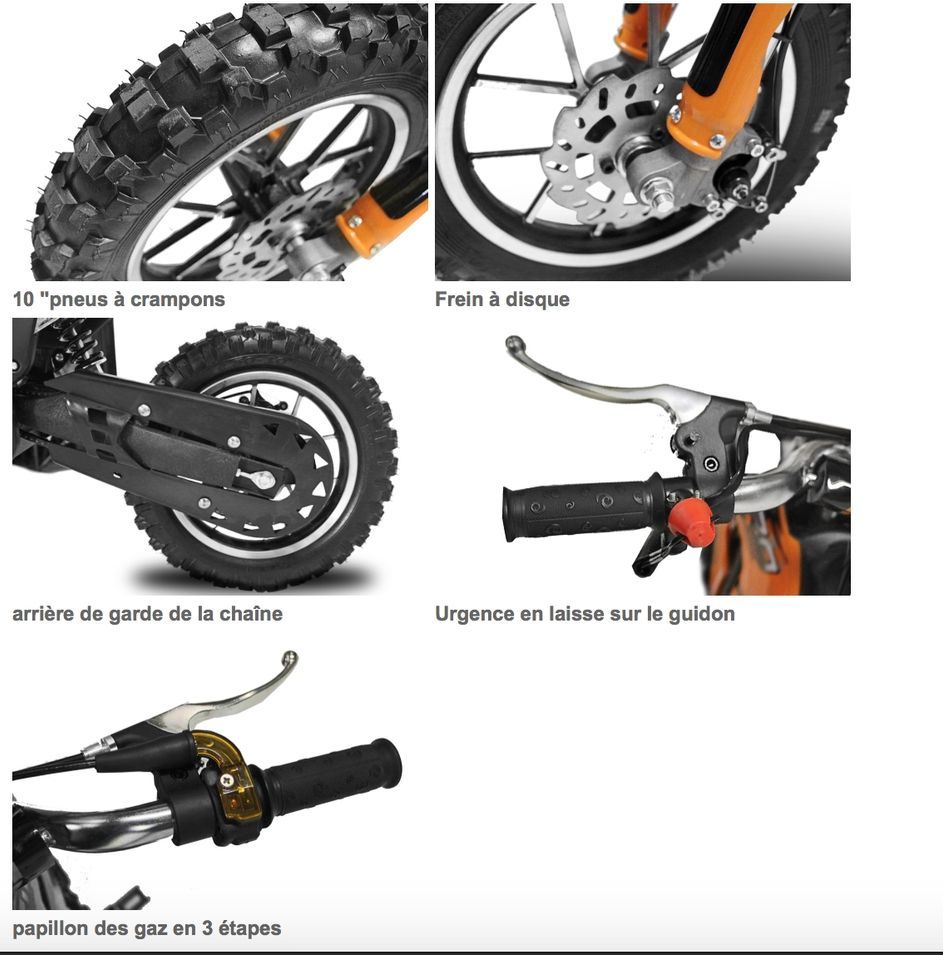 10 "pneus à crampons

Frein à disque

arrière de garde de la chaîne

Urgence en laisse sur le guidon

papillon des gaz en 3 étapes