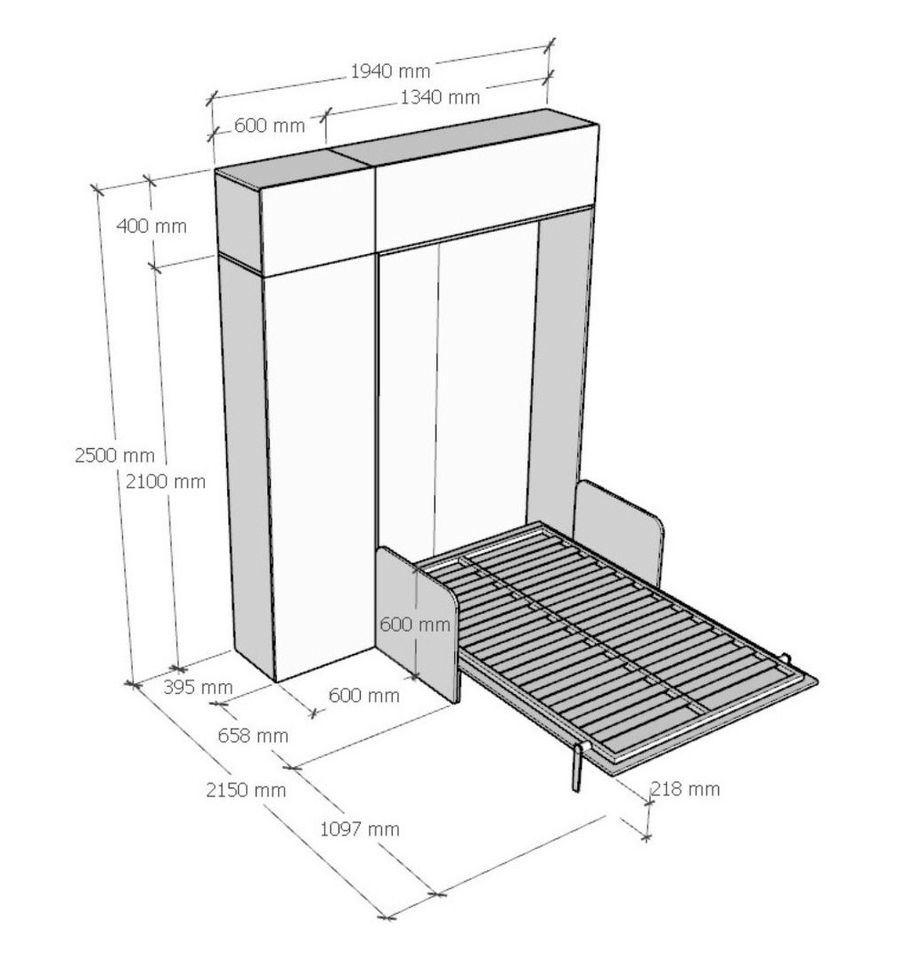 1940 mm
1340 mm
600 mm
400 mm
2500 mm
2100 mm
600 mm
395 mm
600 mm
658 mm
2150 mm
1097 mm
218 mm