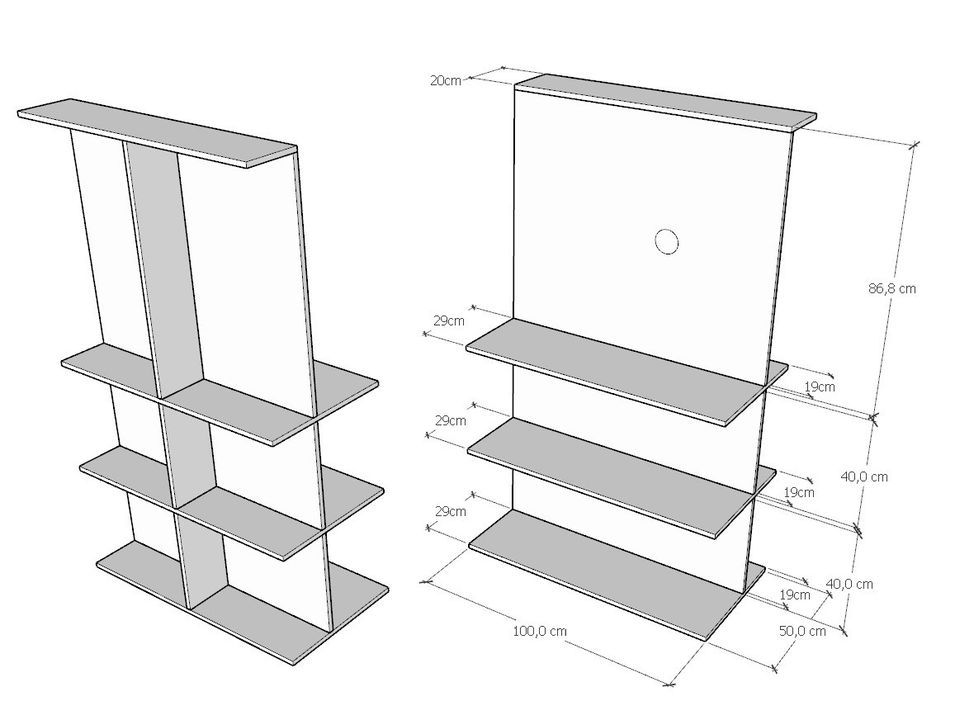 20cm
86,8 cm
29cm
19cm
29cm
40,0 cm
19cm
29cm
19cm
40,0 cm
100,0 cm
50,0 cm