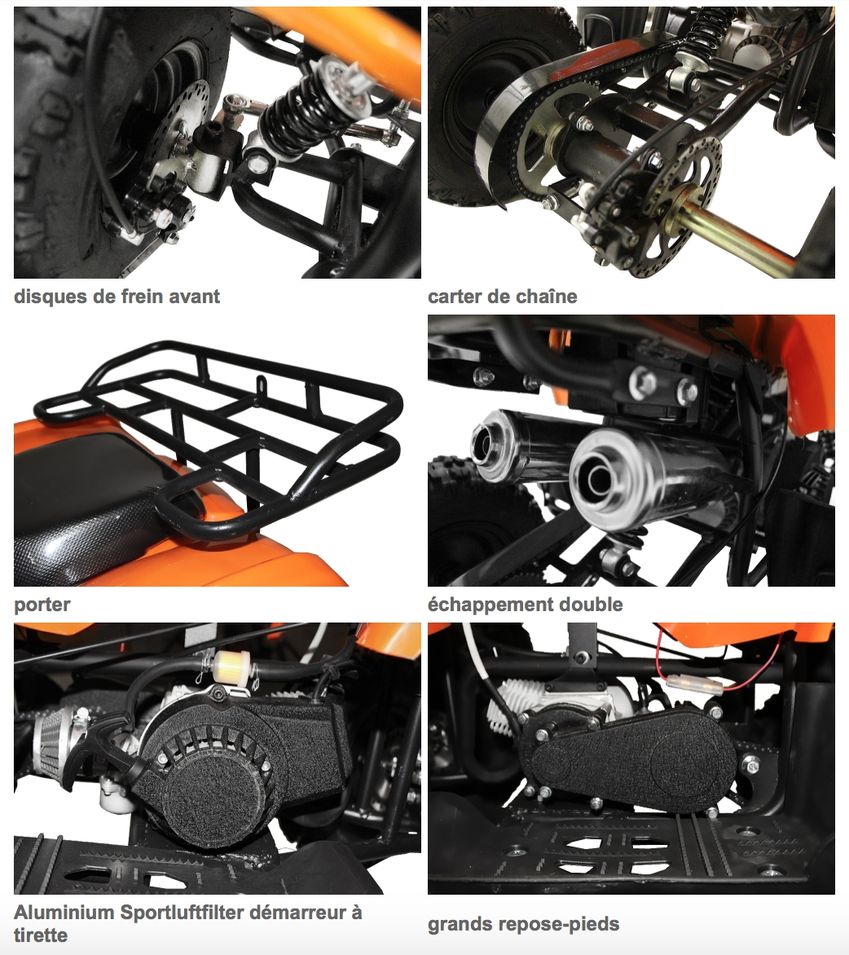 disques de frein avant

carter de chaîne

porter

échappement double

Aluminium Sportluftfilter démarreur à tirette

grands repose-pieds