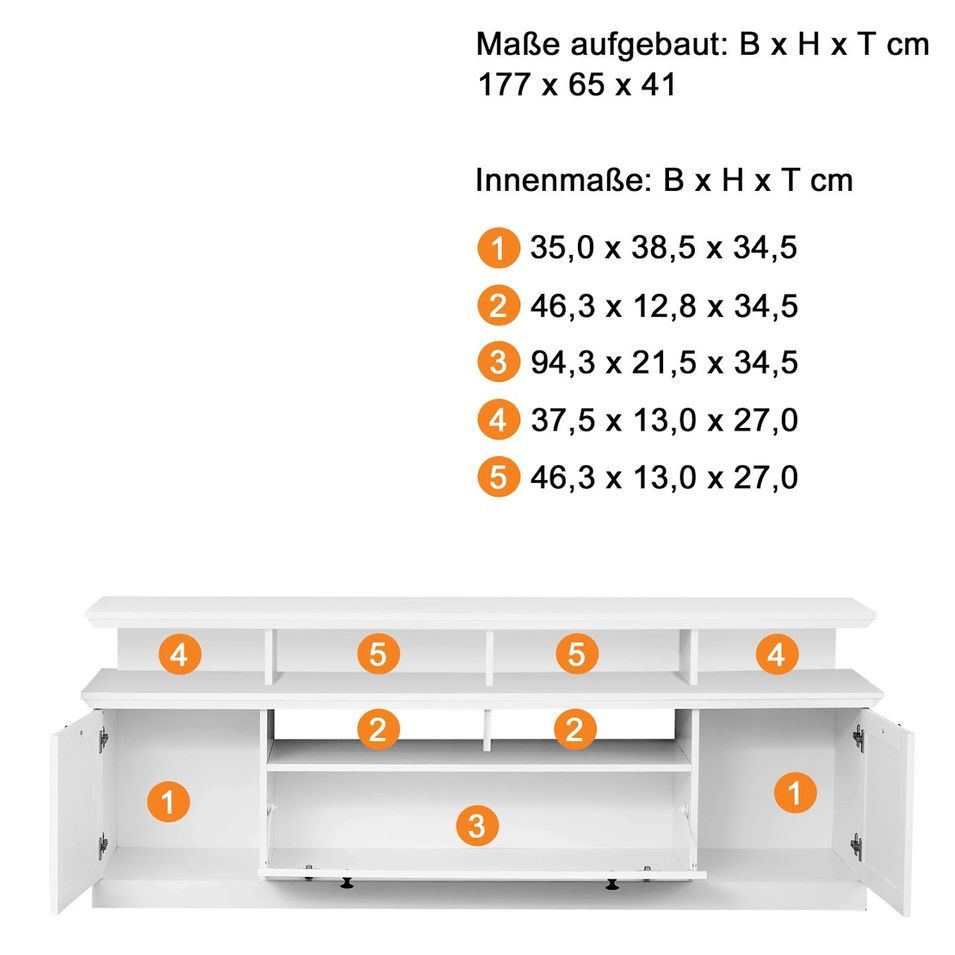 Maße aufgebaut: B x H x T cm
177 x 65 x 41

Innenmaße: B x H x T cm

1 35,0 x 38,5 x 34,5
2 46,3 x 12,8 x 34,5
3 94,3 x 21,5 x 34,5
4 37,5 x 13,0 x 27,0
5 46,3 x 13,0 x 27,0

4 5 5 4
2 2
1 3 1