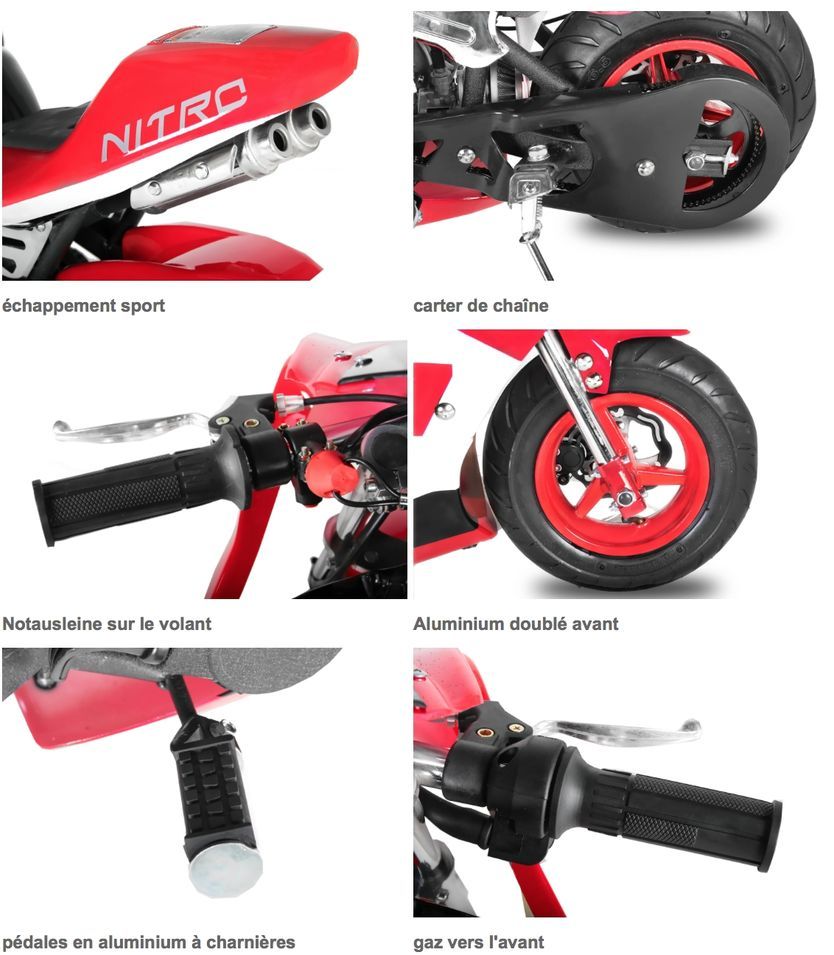 NITRO

échappement sport

carter de chaîne

Notausleine sur le volant

Aluminium doublé avant

pédales en aluminium à charnières

gaz vers l'avant