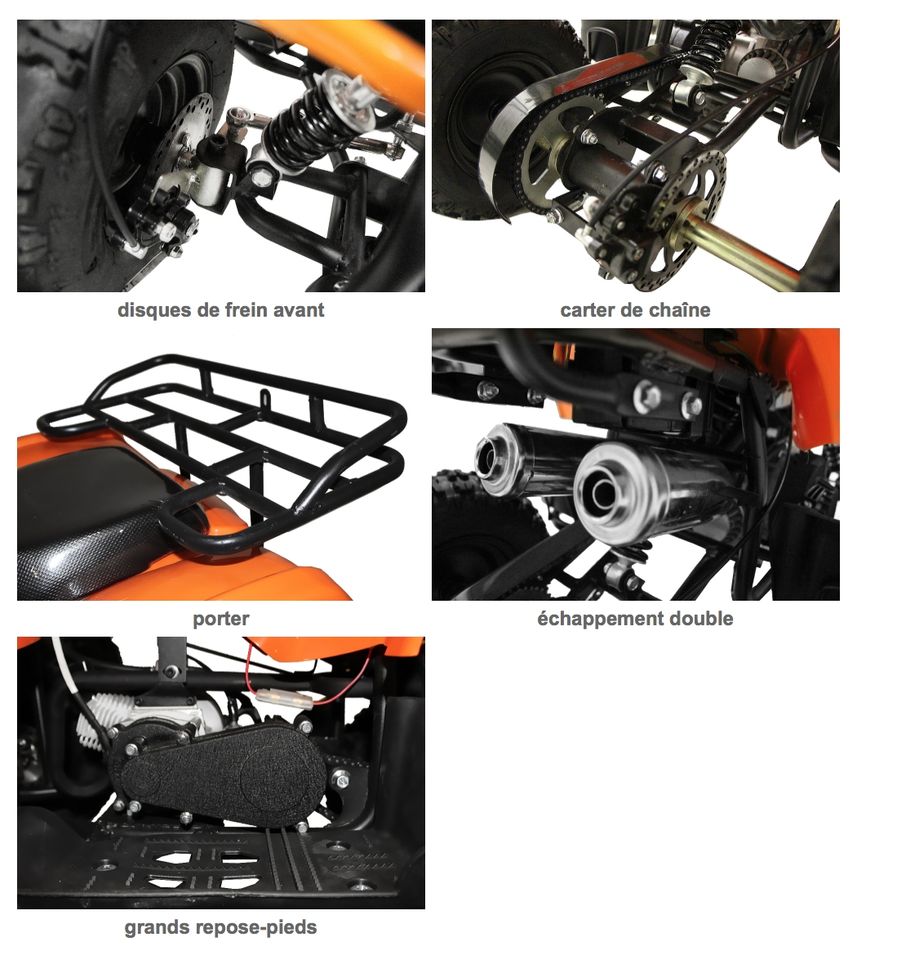 disques de frein avant

carter de chaîne

porter

échappement double

grands repose-pieds