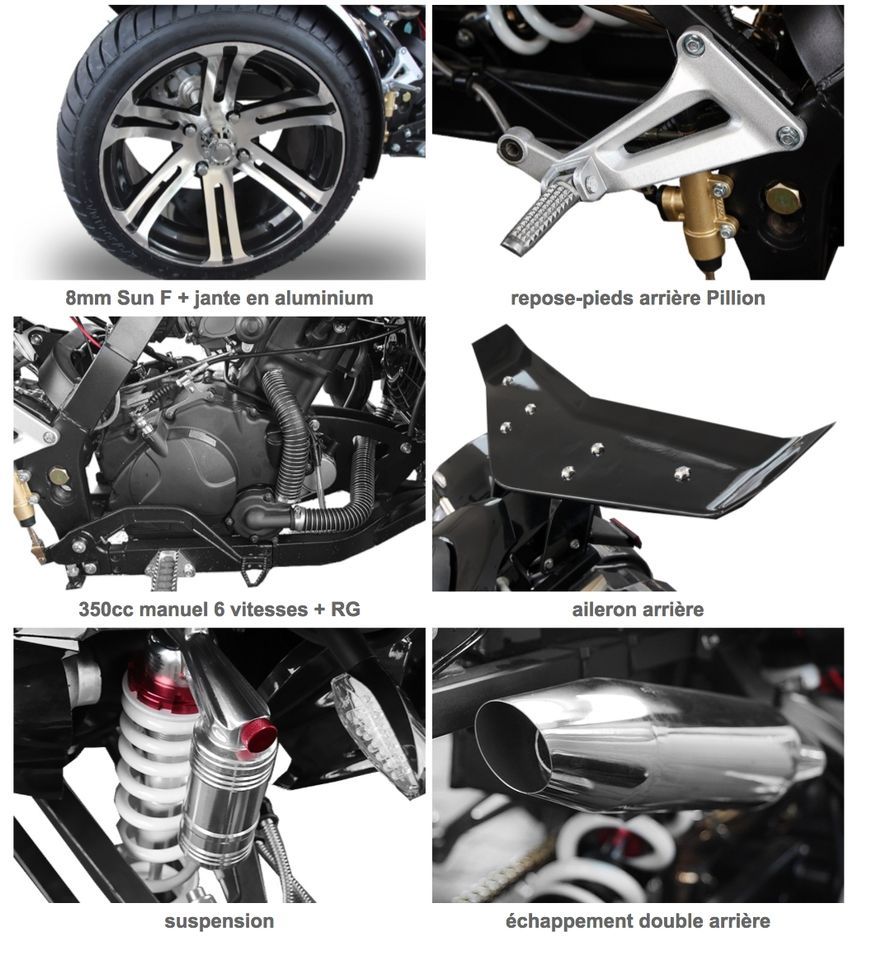 8mm Sun F + jante en aluminium

repose-pieds arrière Pillion

350cc manuel 6 vitesses + RG

aileron arrière

suspension

échappement double arrière