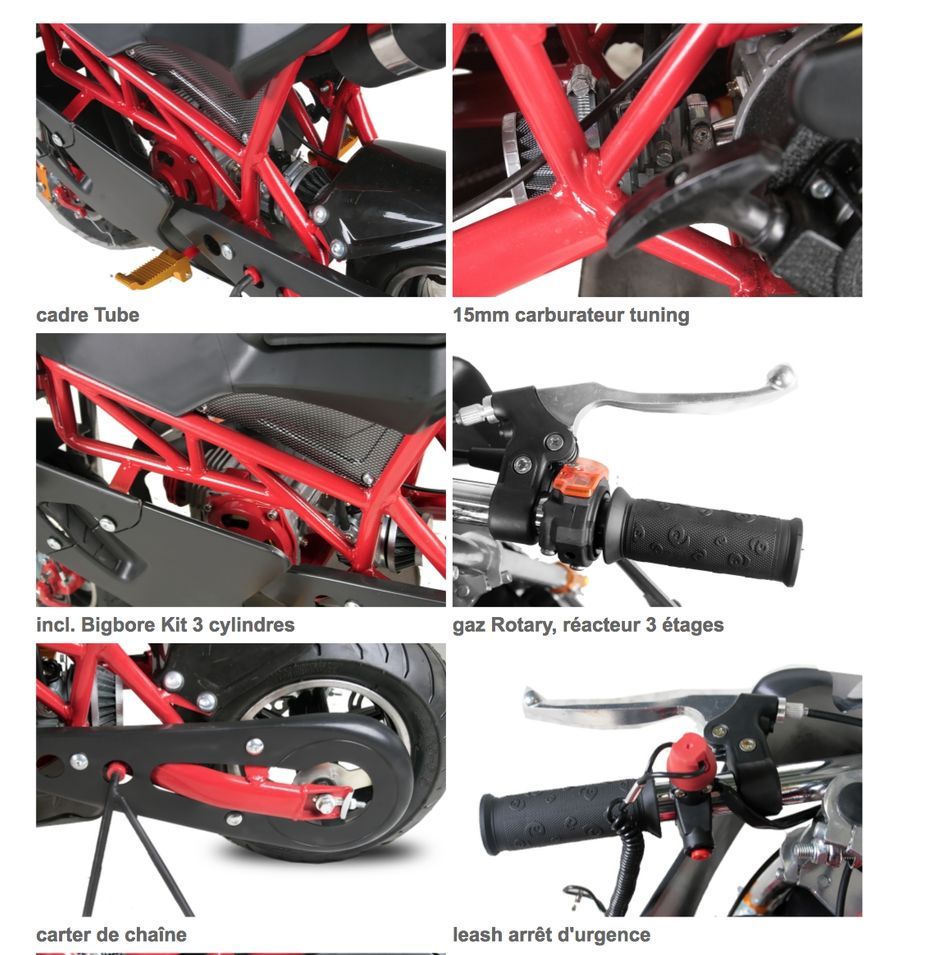 cadre Tube

15mm carburateur tuning

incl. Bigbore Kit 3 cylindres

gaz Rotary, réacteur 3 étages

carter de chaîne

leash arrêt d'urgence