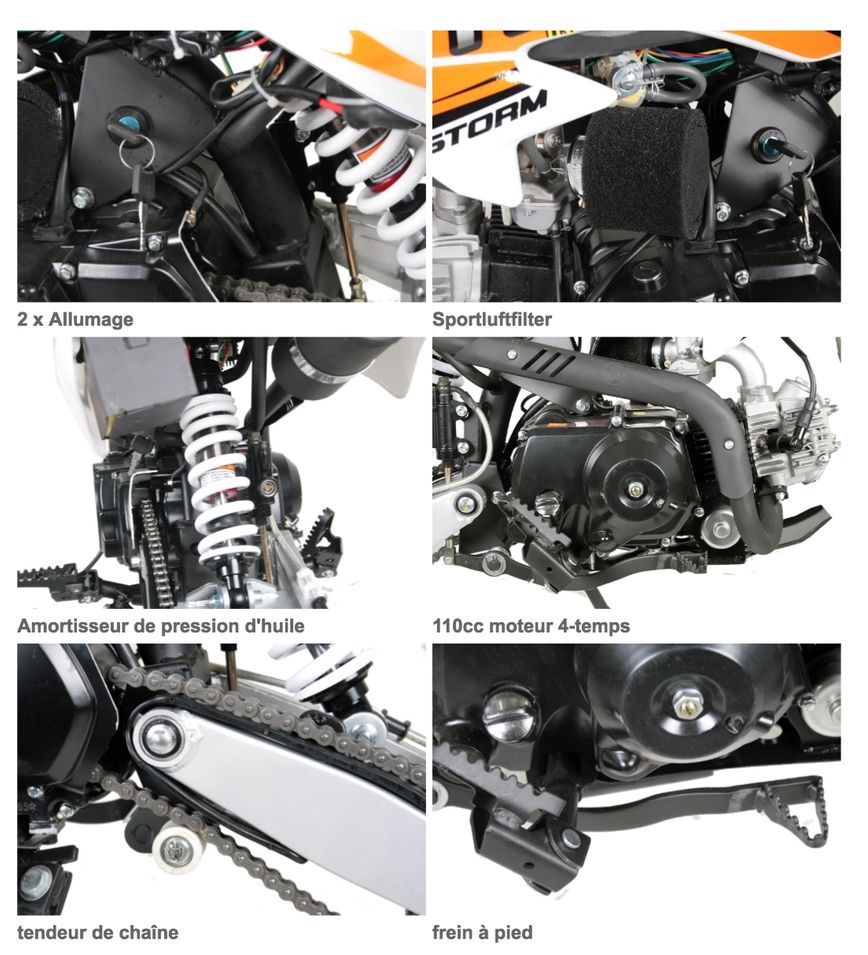 2 x Allumage

STORM

Sportluftfilter

Amortisseur de pression d'huile

110cc moteur 4-temps

tendeur de chaîne

frein à pied