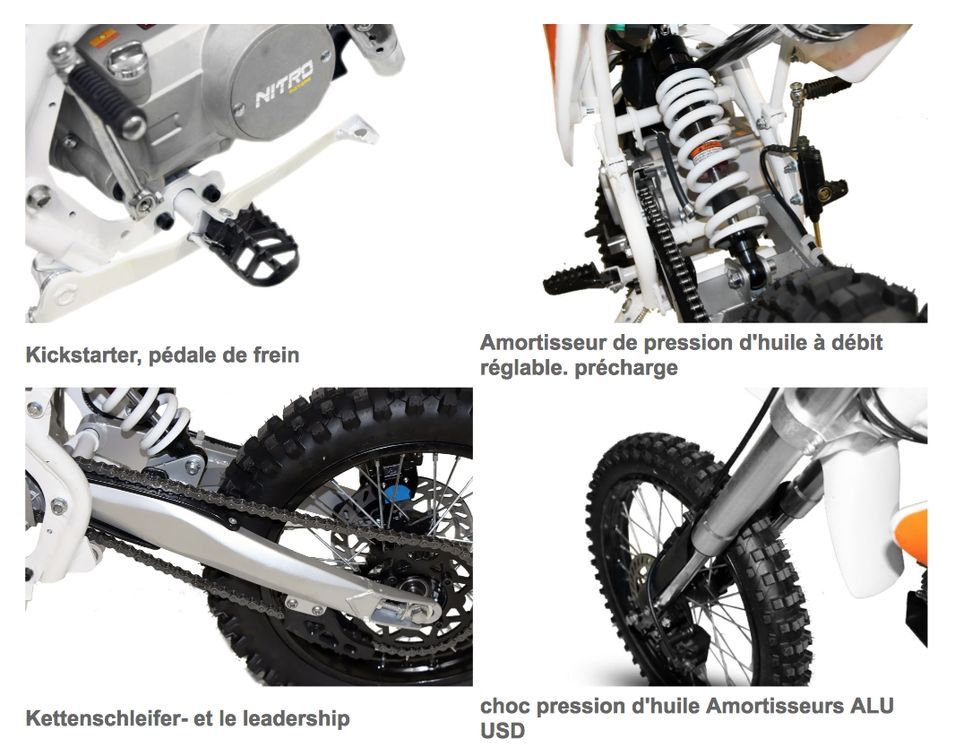 NITRO

Kickstarter, pédale de frein

Amortisseur de pression d'huile à débit réglable. précharge

Kettenschleifer- et le leadership

choc pression d'huile Amortisseurs ALU USD