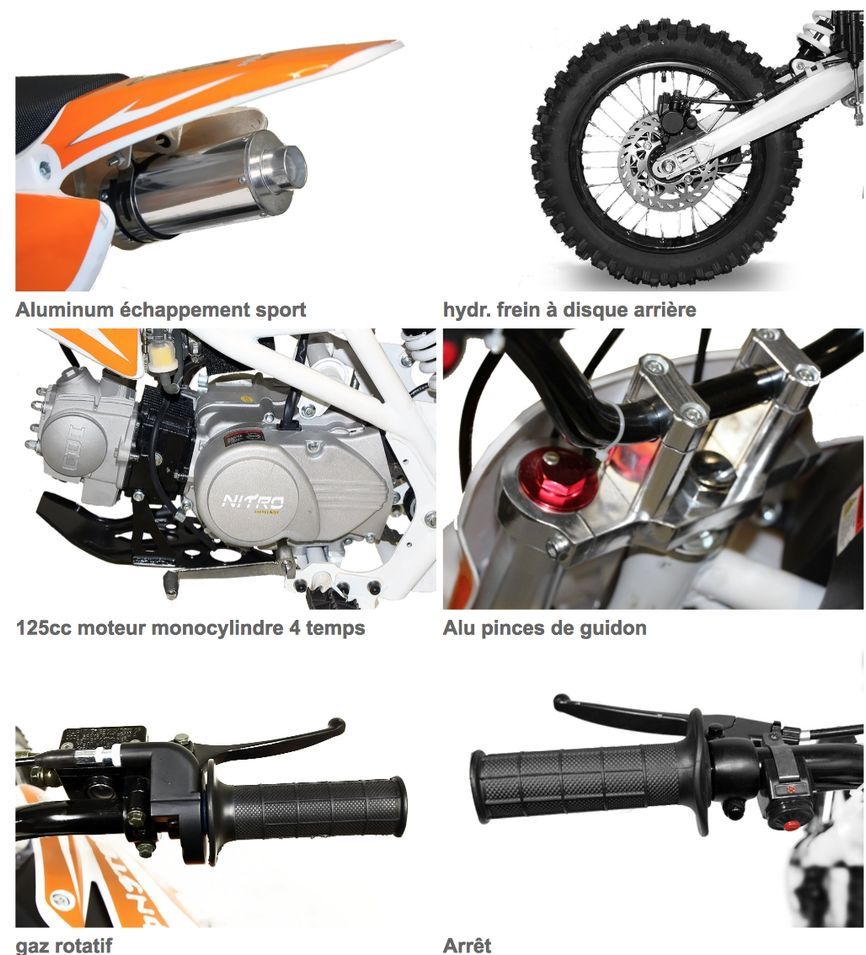 Aluminum échappement sport

hydr. frein à disque arrière

NITRO

125cc moteur monocylindre 4 temps

Alu pinces de guidon

gaz rotatif

Arrêt