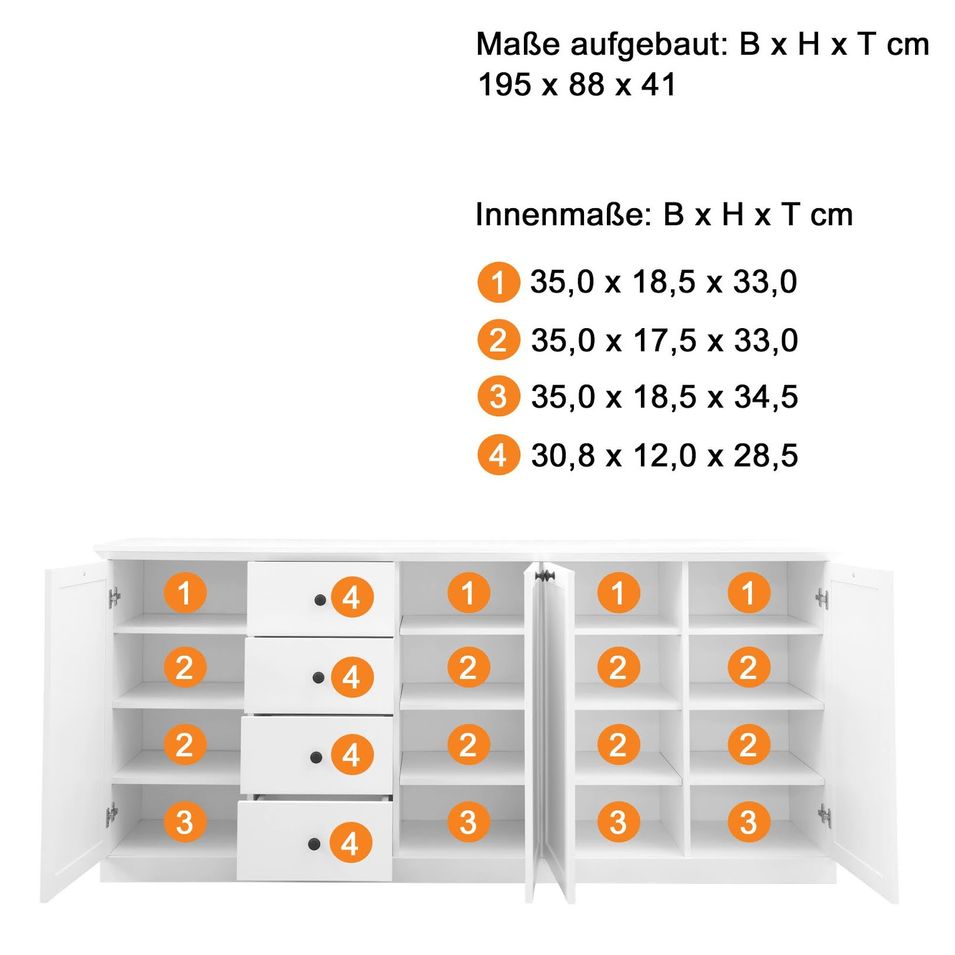 Maße aufgebaut: B x H x T cm
195 x 88 x 41

Innenmaße: B x H x T cm

1 35,0 x 18,5 x 33,0

2 35,0 x 17,5 x 33,0

3 35,0 x 18,5 x 34,5

4 30,8 x 12,0 x 28,5

1 4 1 1 1
2 4 2 2 2
2 4 2 2 2
3 4 3 3 3